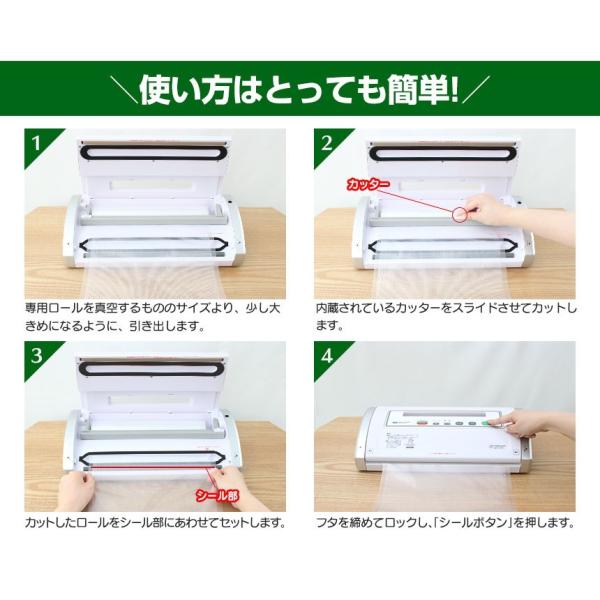 ＼使い方はとっても簡単!／

1

専用ロールを真空するもののサイズより、少し大きめになるように、引き出します。

2

カッター

内蔵されているカッターをスライドさせてカットします。

3

シール部

カットしたロールをシール部にあわせてセットします。

4

フタを締めてロックし、「シールボタン」を押します。