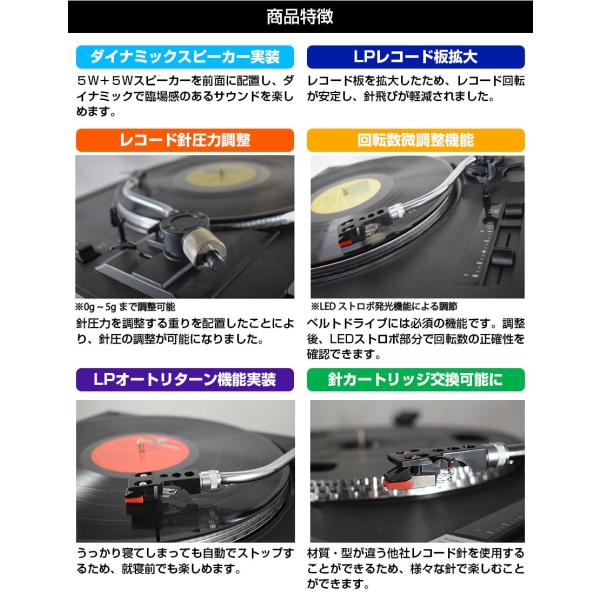 商品特徴

ダイナミックスピーカー実装

５Ｗ＋５Ｗスピーカーを前面に配置し、ダイナミックで臨場感のあるサウンドを楽しめます。

LPレコード板拡大

レコード板を拡大したため、レコード回転が安定し、針飛びが軽減されました。

レコード針圧力調整

※0g～5gまで調整可能

針圧力を調整する重りを配置したことにより、針圧の調整が可能になりました。

回転数微調整機能

※LEDストロボ発光機能による調節

ベルトドライブには必須の機能です。調整後、LEDストロボ部分で回転数の正確性を確認できます。

LPオートリターン機能実装

うっかり寝てしまっても自動でストップするため、就寝前でも楽しめます。

針カートリッジ交換可能に

材質・型が違う他社レコード針を使用することができるため、様々な針で楽しむことができます。