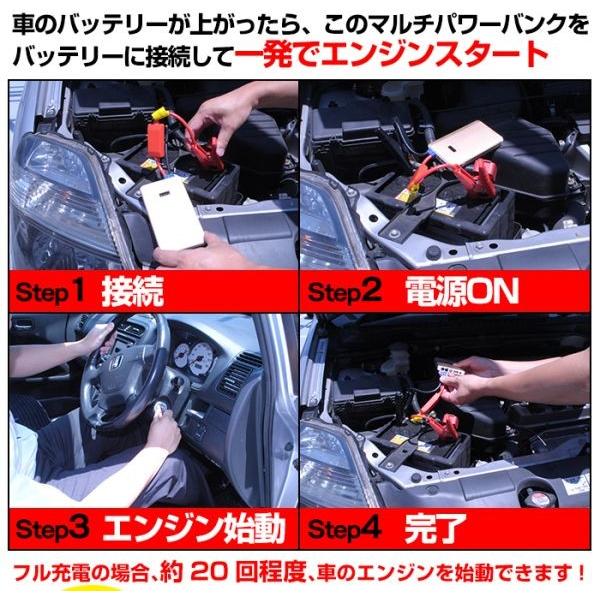 車のバッテリーが上がったら、このマルチパワーバンクをバッテリーに接続して一発でエンジンスタート

Step1 接続

Step2 電源ON

Step3 エンジン始動

Step4 完了

フル充電の場合、約 20 回程度、車のエンジンを始動できます！