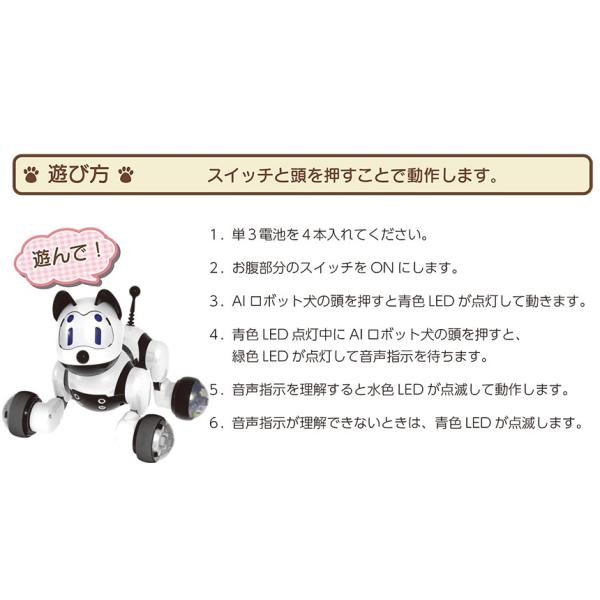 遊び方　スイッチと頭を押すことで動作します。

遊んで！

1．単３電池を４本入れてください。

2．お腹部分のスイッチを ON にします。

3．AI ロボット犬の頭を押すと青色 LED が点灯して動きます。

4．青色 LED 点灯中に AI ロボット犬の頭を押すと、緑色 LED が点灯して音声指示を待ちます。

5．音声指示を理解すると水色 LED が点滅して動作します。

6．音声指示が理解できないときは、青色 LED が点滅します。