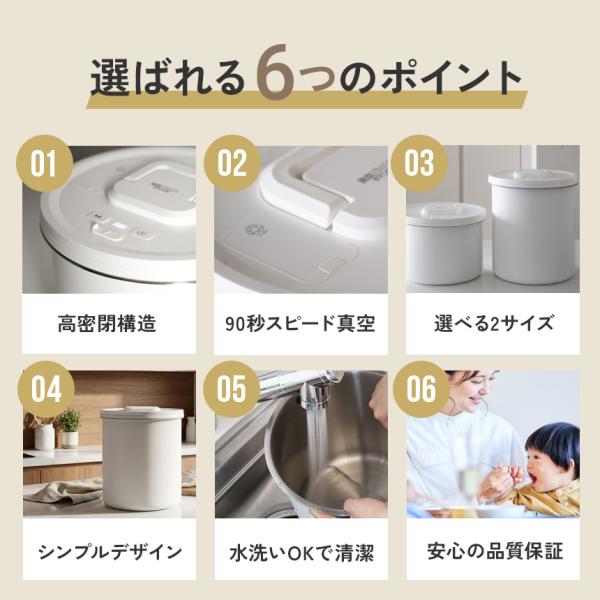 選ばれる6つのポイント

01
高密閉構造

02
90秒スピード真空

03
選べる2サイズ

04
シンプルデザイン

05
水洗いOKで清潔

06
安心の品質保証