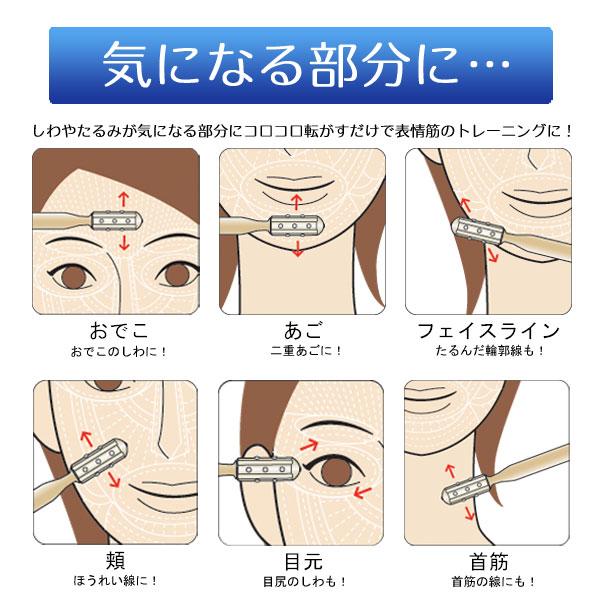 気になる部分に…

しわやたるみが気になる部分にコロコロ転がすだけで表情筋のトレーニングに！

おでこ
おでこのしわに！

あご
二重あごに！

フェイスライン
たるんだ輪郭線も！

頬
ほうれい線に！

目元
目尻のしわも！

首筋
首筋の線にも！