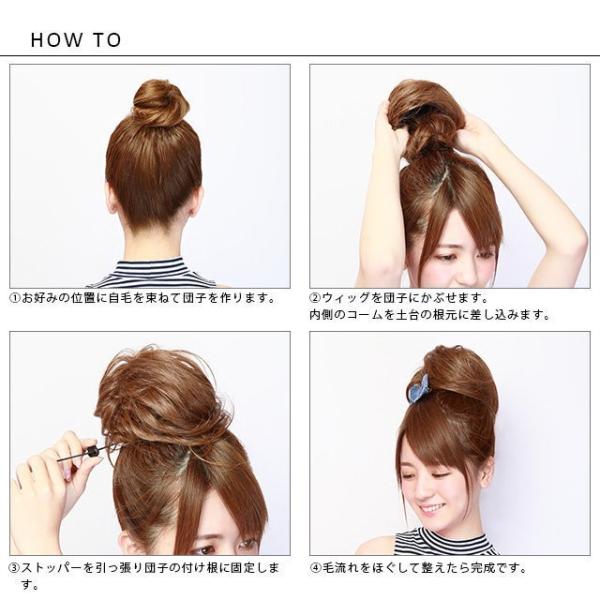 HOW TO

①お好みの位置に自毛を束ねて団子を作ります。

②ウィッグを団子にかぶせます。
内側のコームを土台の根元に差し込みます。

③ストッパーを引っ張り団子の付け根に固定します。

④毛流れをほぐして整えたら完成です。