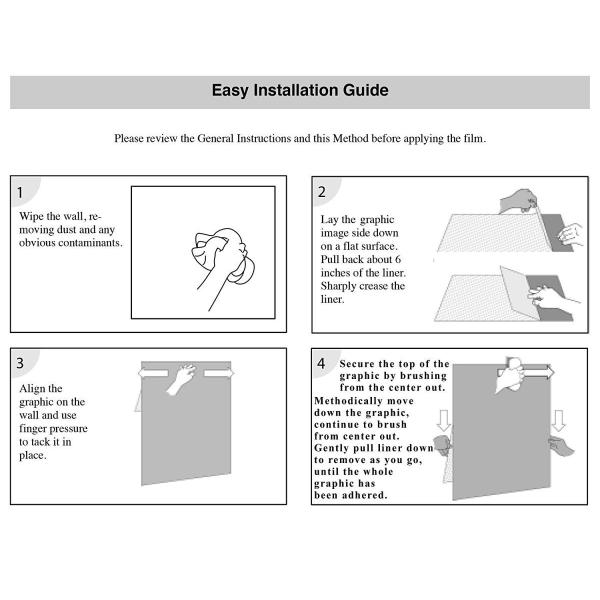 Easy Installation Guide

Please review the General Instructions and this Method before applying the film.

1

Wipe the wall, removing dust and any obvious contaminants.

2

Lay the graphic image side down on a flat surface. Pull back about 6 inches of the liner. Sharply crease the liner.

3

Align the graphic on the wall and use finger pressure to tack it in place.

4

Secure the top of the graphic by brushing from the center out. Methodically move down the graphic, continue to brush from center out. Gently pull liner down to remove as you go, until the whole graphic has been adhered.