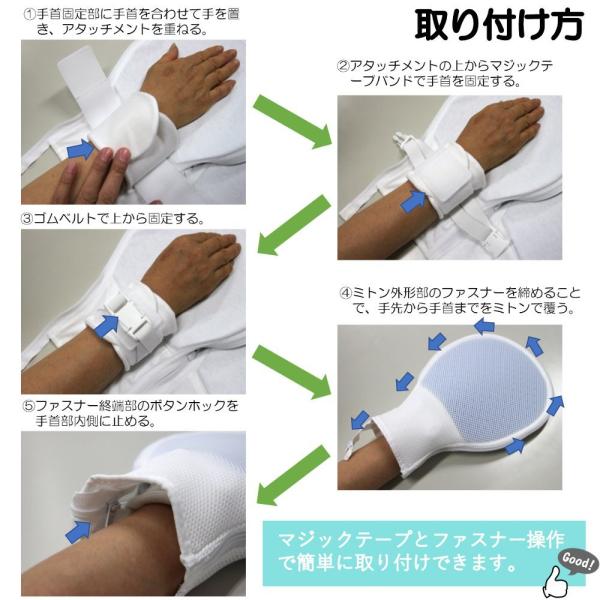 取り付け方

①手首固定部に手首を合わせて手を置き、アタッチメントを重ねる。

②アタッチメントの上からマジックテープバンドで手首を固定する。

③ゴムベルトで上から固定する。

④ミトン外形部のファスナーを締めることで、手先から手首までをミトンで覆う。

⑤ファスナー終端部のボタンホックを手首部内側に止める。

マジックテープとファスナー操作で簡単に取り付けできます。

Good!