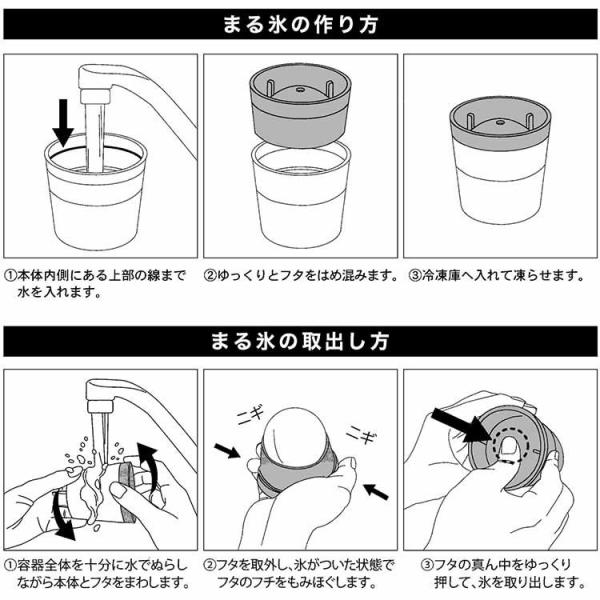 まる氷の作り方

①本体内側にある上部の線まで水を入れます。

②ゆっくりとフタをはめ混みます。

③冷凍庫へ入れて凍らせます。

まる氷の取出し方

ニギ

ニギ

①容器全体を十分に水でぬらしながら本体とフタをまわします。

②フタを取外し、氷がついた状態でフタのフチをもみほぐします。

③フタの真ん中をゆっくり押して、氷を取り出します。