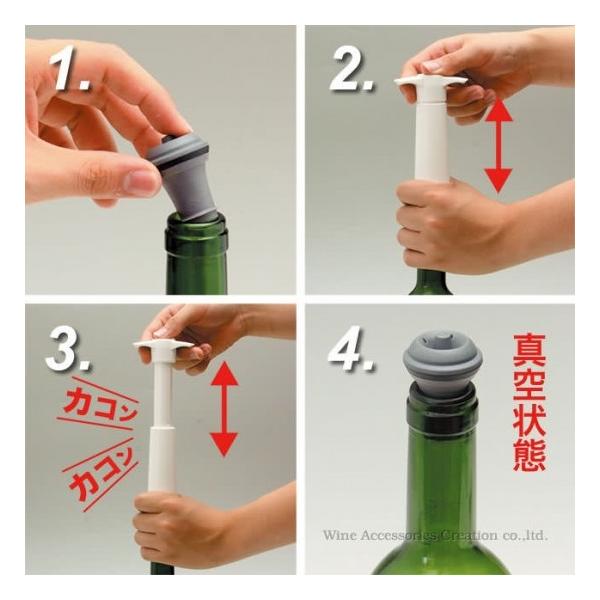 1.

2.

3.

カコン

カコン

4.

真空状態

Wine Accessories Creation co.,ltd.