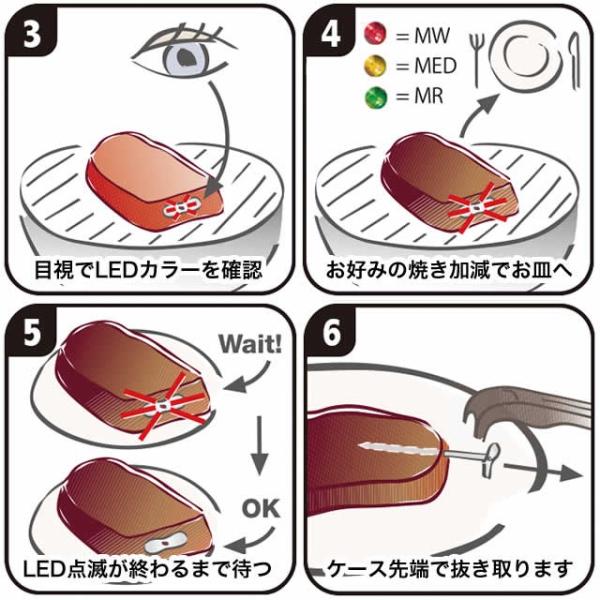 3

目視でLEDカラーを確認

4

= MW
= MED
= MR

お好みの焼き加減でお皿へ

5

Wait!

OK

LED点滅が終わるまで待つ

6

ケース先端で抜き取ります