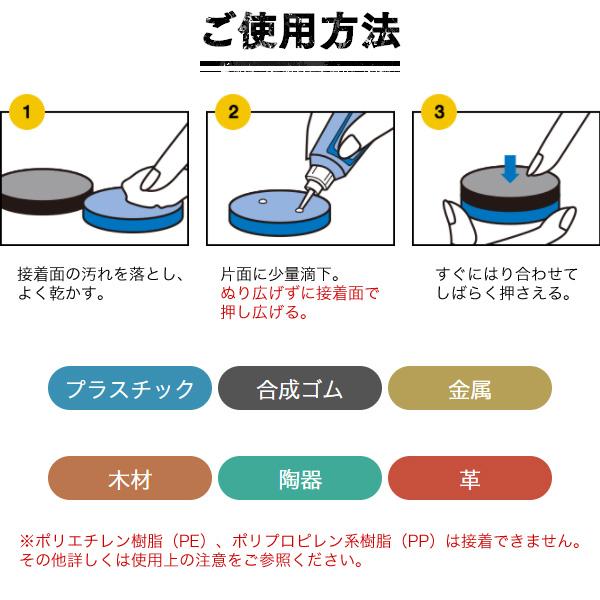 ご使用方法

1

接着面の汚れを落とし、よく乾かす。

2

片面に少量滴下。
ぬり広げずに接着面で押し広げる。

3

すぐにはり合わせてしばらく押さえる。

プラスチック

合成ゴム

金属

木材

陶器

革

※ポリエチレン樹脂（PE）、ポリプロピレン系樹脂（PP）は接着できません。
その他詳しくは使用上の注意をご参照ください。