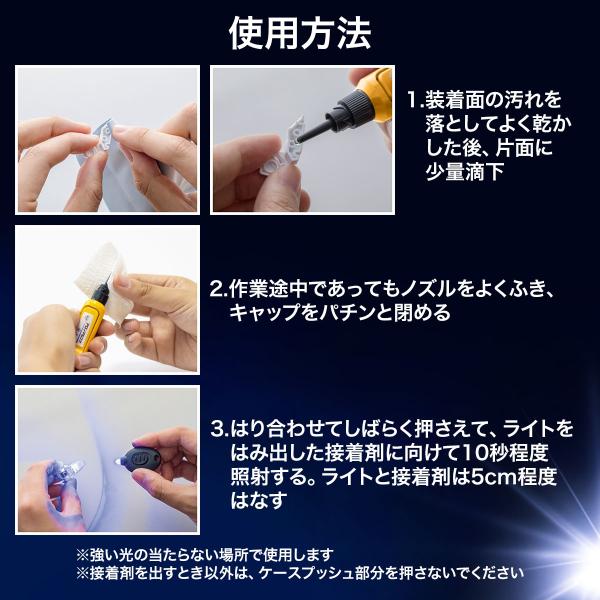 使用方法

1.装着面の汚れを落としてよく乾かした後、片面に少量滴下

2.作業途中であってもノズルをよくふき、キャップをパチンと閉める

3.はり合わせてしばらく押さえて、ライトをはみ出した接着剤に向けて10秒程度照射する。ライトと接着剤は5cm程度はなす

※強い光の当たらない場所で使用します
※接着剤を出すとき以外は、ケースプッシュ部分を押さないでください