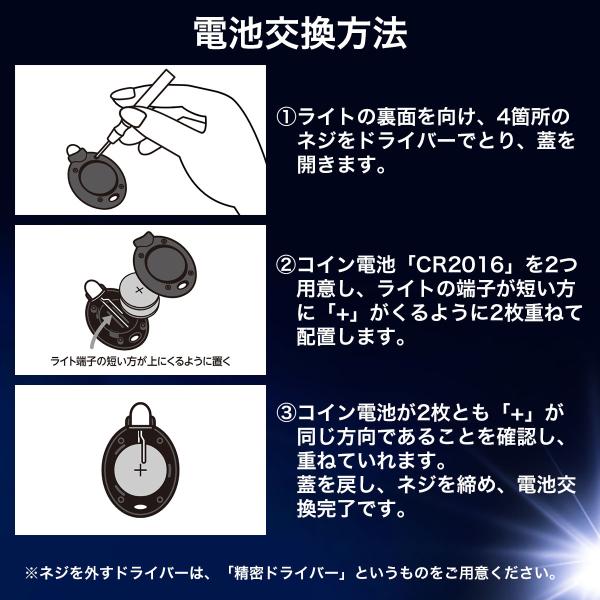 電池交換方法

①ライトの裏面を向け、4箇所のネジをドライバーでとり、蓋を開きます。

+

ライト端子の短い方が上にくるように置く

②コイン電池「CR2016」を2つ用意し、ライトの端子が短い方に「+」がくるように2枚重ねて配置します。

+

③コイン電池が2枚とも「+」が同じ方向であることを確認し、重ねていれます。
蓋を戻し、ネジを締め、電池交換完了です。

※ネジを外すドライバーは、「精密ドライバー」というものをご用意ください。