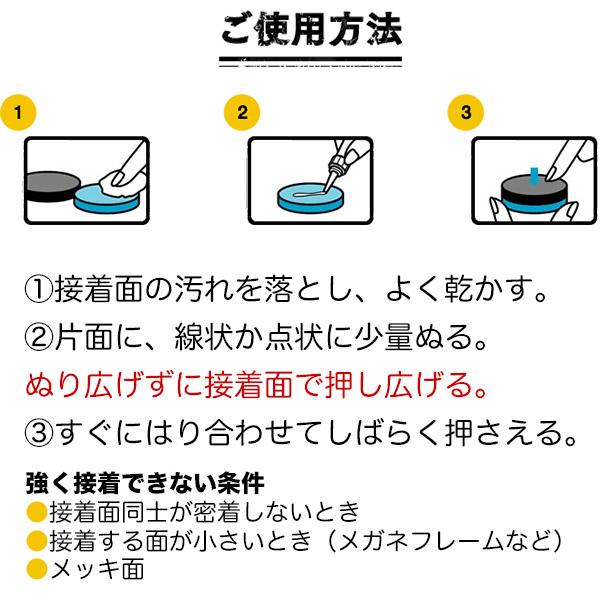 ご使用方法

1

2

3

①接着面の汚れを落とし、よく乾かす。

②片面に、線状か点状に少量ぬる。

ぬり広げずに接着面で押し広げる。

③すぐにはり合わせてしばらく押さえる。

強く接着できない条件
●接着面同士が密着しないとき
●接着する面が小さいとき（メガネフレームなど）
●メッキ面