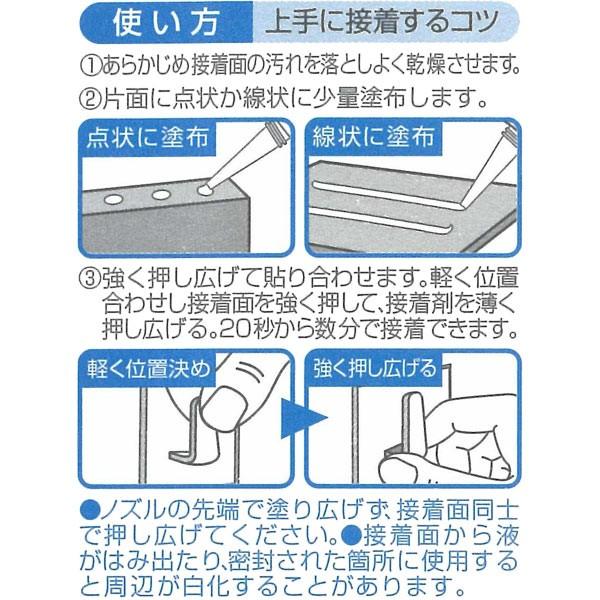 使い方　上手に接着するコツ

①あらかじめ接着面の汚れを落としよく乾燥させます。

②片面に点状か線状に少量塗布します。

点状に塗布

線状に塗布

③強く押し広げて貼り合わせます。軽く位置合わせし接着面を強く押して、接着剤を薄く押し広げる。20秒から数分で接着できます。

軽く位置決め

強く押し広げる

●ノズルの先端で塗り広げず、接着面同士で押し広げてください。●接着面から液がはみ出たり、密封された箇所に使用すると周辺が白化することがあります。