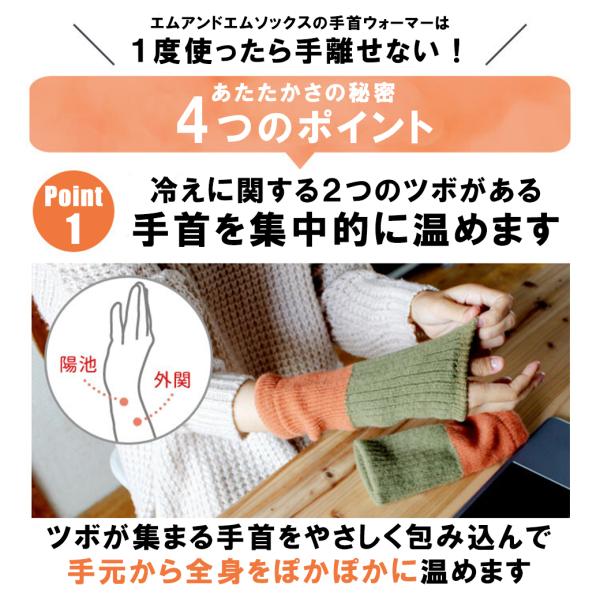 エムアンドエムソックスの手首ウォーマーは
1度使ったら手離せない！

あたたかさの秘密
4つのポイント

Point
1

冷えに関する2つのツボがある
手首を集中的に温めます

陽池
外関

ツボが集まる手首をやさしく包み込んで
手元から全身をぽかぽかに温めます