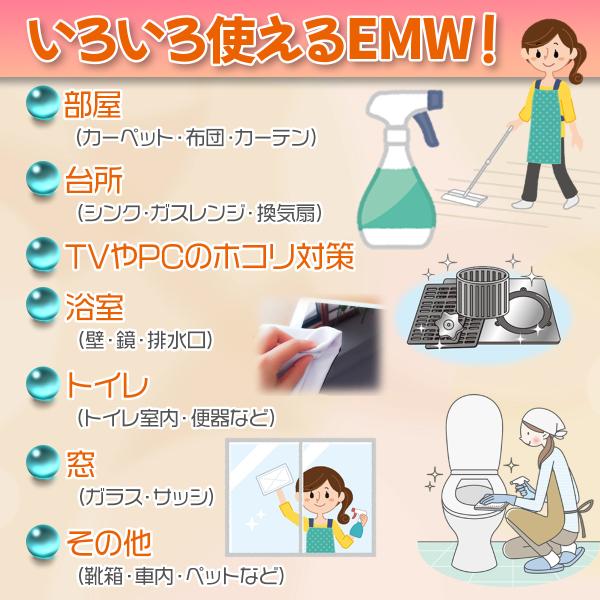 いろいろ使えるEMW！

部屋
（カーペット・布団・カーテン）

台所
（シンク・ガスレンジ・換気扇）

TVやPCのホコリ対策

浴室
（壁・鏡・排水口）

トイレ
（トイレ室内・便器など）

窓
（ガラス・サッシ）

その他
（靴箱・車内・ペットなど）