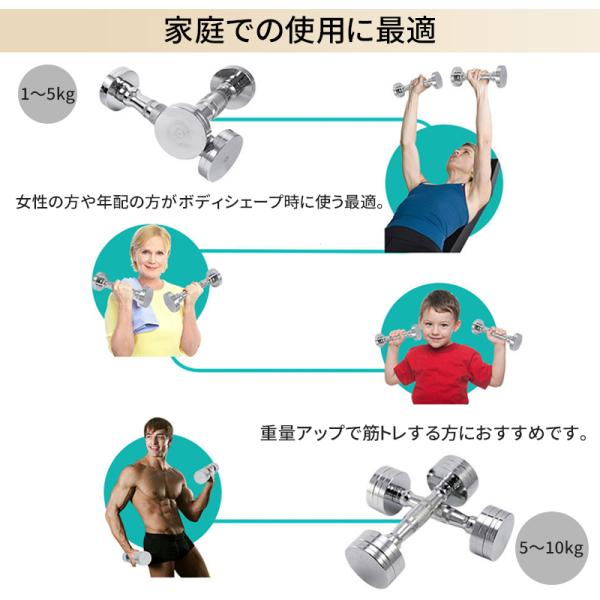 家庭での使用に最適

1～5kg

女性の方や年配の方がボディシェープ時に使う最適。

重量アップで筋トレする方におすすめです。

5～10kg