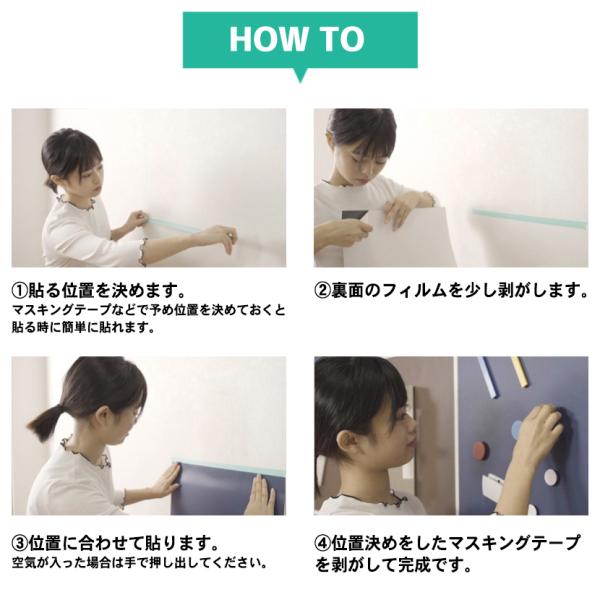 HOW TO

①貼る位置を決めます。
マスキングテープなどで予め位置を決めておくと貼る時に簡単に貼れます。

②裏面のフィルムを少し剥がします。

③位置に合わせて貼ります。
空気が入った場合は手で押し出してください。

④位置決めをしたマスキングテープを剥がして完成です。