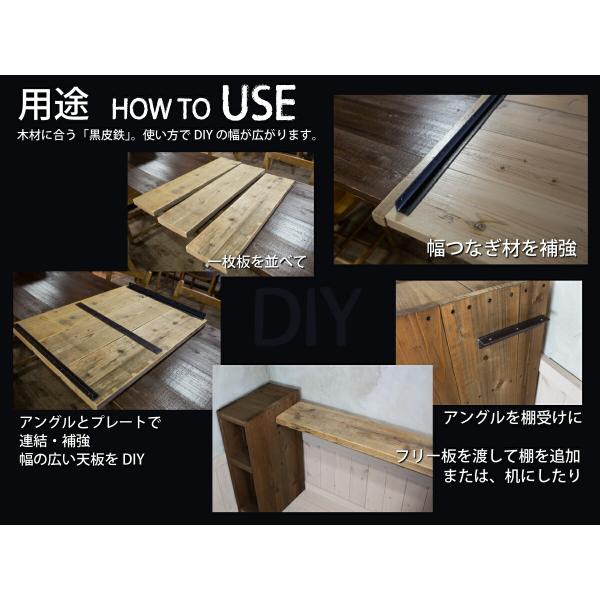 用途 HOW TO USE
木材に合う「黒皮鉄」。使い方で DIY の幅が広がります。

一枚板を並べて

幅つなぎ材を補強

DIY

アングルとプレートで
連結・補強
幅の広い天板を DIY

アングルを棚受けに

フリー板を渡して棚を追加
または、机にしたり