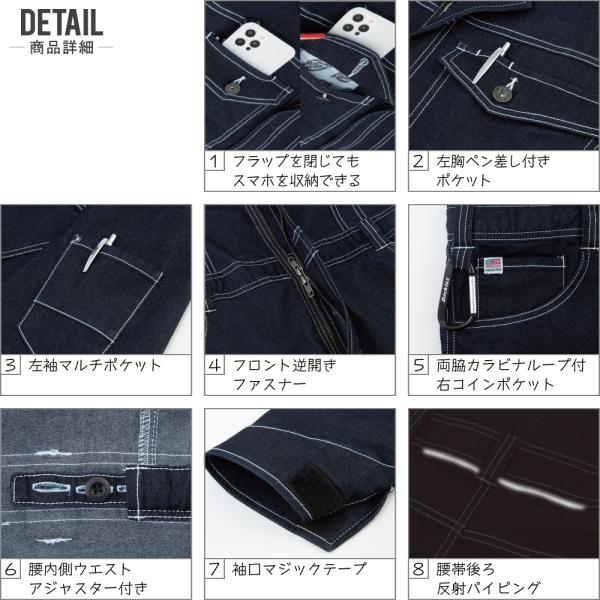 DETAIL
商品詳細

1 フラップを閉じても スマホを収納できる

2 左胸ペン差し付き ポケット

3 左袖マルチポケット

4 フロント逆開き ファスナー

Dickies

5 両脇カラビナループ付 右コインポケット

6 腰内側ウエスト アジャスター付き

7 袖口マジックテープ

8 腰帯後ろ 反射パイピング