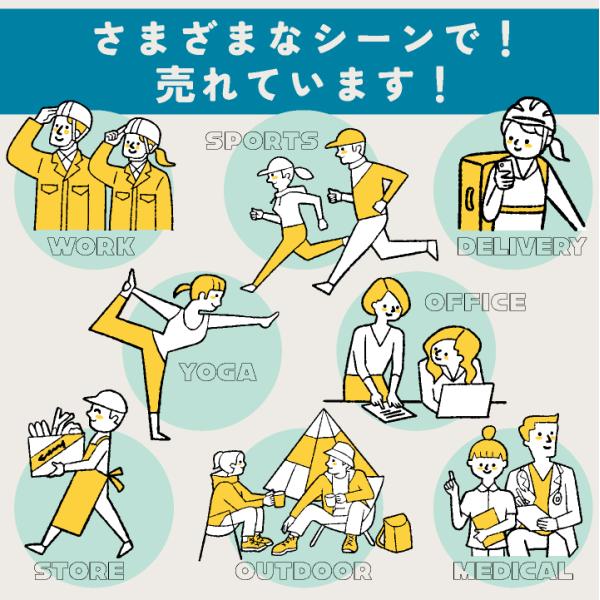 さまざまなシーンで！
売れています！

WORK

SPORTS

DELIVERY

YOGA

OFFICE

STORE

OUTDOOR

MEDICAL