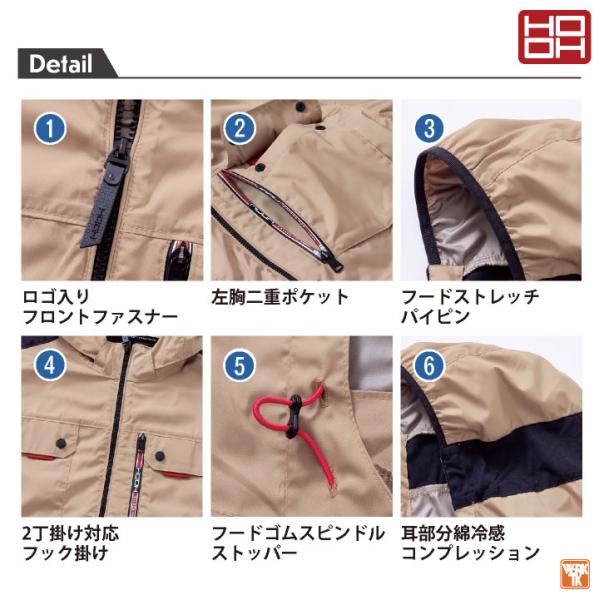 HOOH

Detail

1
ロゴ入り
フロントファスナー

2
左胸二重ポケット

3
フードストレッチ
パイピン

4
2丁掛け対応
フック掛け

5
フードゴムスピンドル
ストッパー

6
耳部分綿冷感
コンプレッション

WORK TK