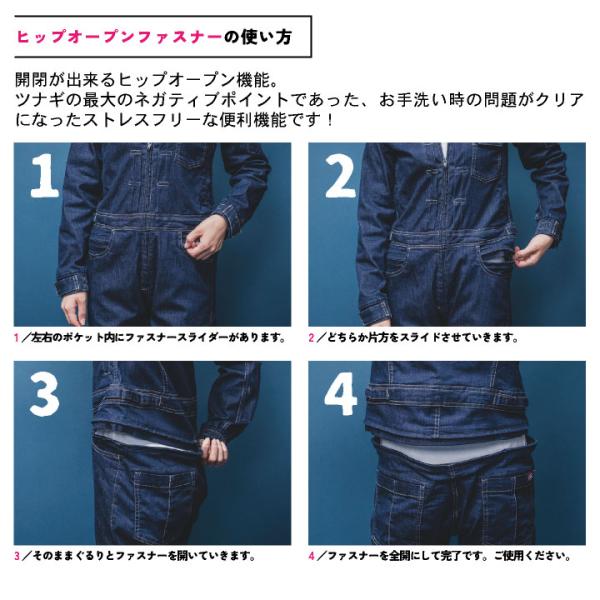 ヒップオープンファスナーの使い方

開閉が出来るヒップオープン機能。
ツナギの最大のネガティブポイントであった、お手洗い時の問題がクリアになったストレスフリーな便利機能です！

1

1／左右のポケット内にファスナースライダーがあります。

2

2／どちらか片方をスライドさせていきます。

3

3／そのままぐるりとファスナーを開いていきます。

4

4／ファスナーを全開にして完了です。ご使用ください。