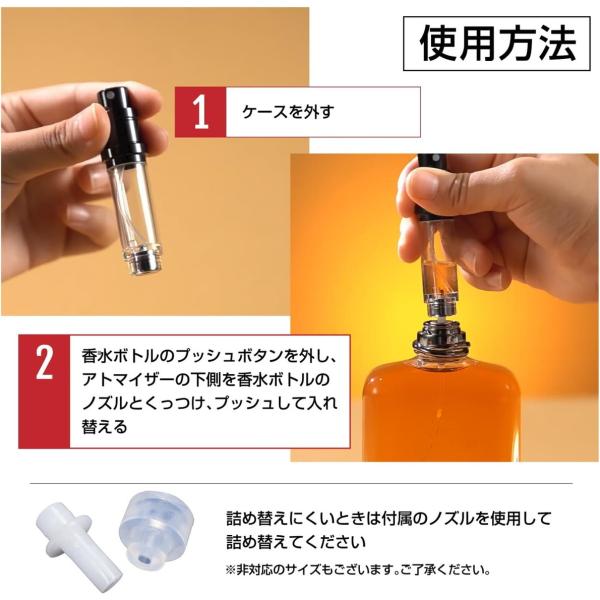 使用方法

1 ケースを外す

2 香水ボトルのプッシュボタンを外し、アトマイザーの下側を香水ボトルのノズルとくっつけ、プッシュして入れ替える

詰め替えにくいときは付属のノズルを使用して詰め替えてください

※非対応のサイズもございます。ご了承ください。