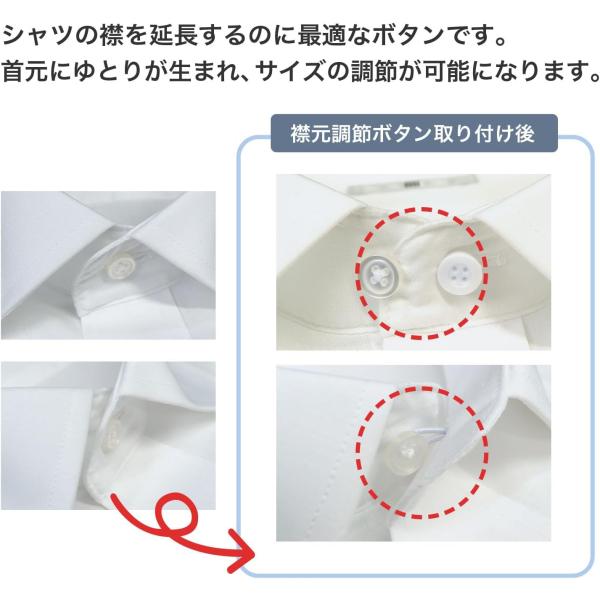 シャツの襟を延長するのに最適なボタンです。
首元にゆとりが生まれ、サイズの調節が可能になります。

襟元調節ボタン取り付け後