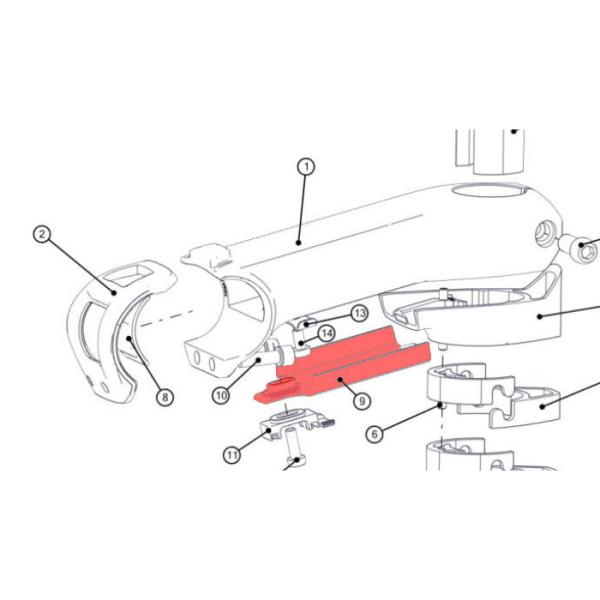 1
2
13
14
8
10
9
6
11