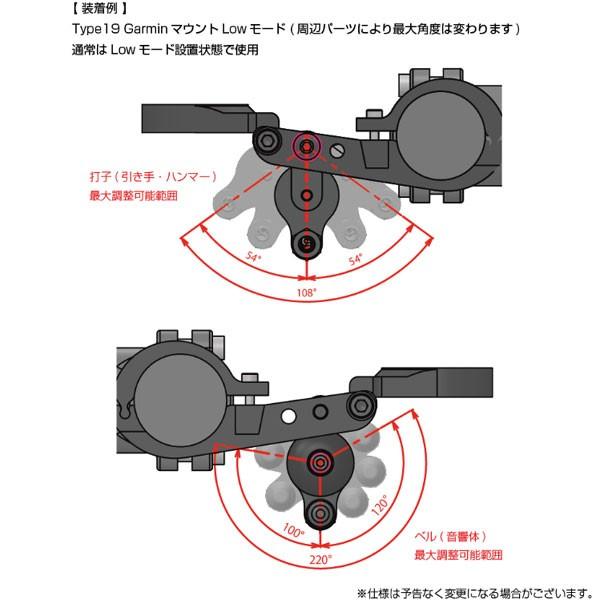 【 装着例 】
Type19 Garmin マウント Low モード ( 周辺パーツにより最大角度は変わります )
通常は Low モード設置状態で使用

打子 ( 引き手・ハンマー )
最大調整可能範囲

54°
54°
108°

100°
120°
220°

ベル ( 音響体 )
最大調整可能範囲

※仕様は予告なく変更になる場合がございます。