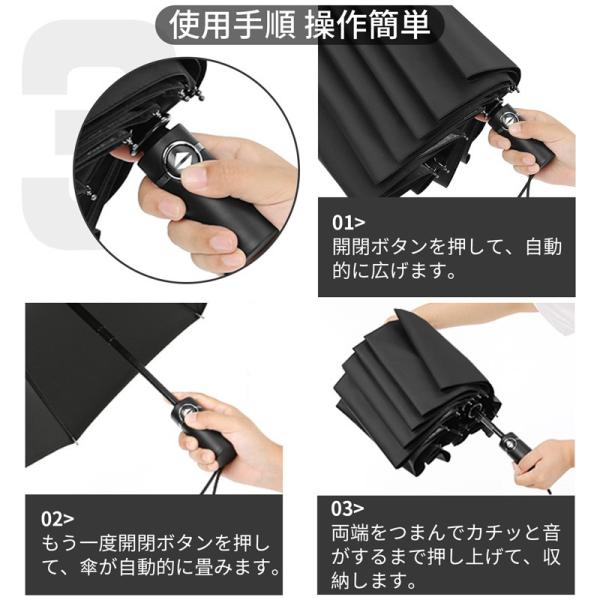 使用手順 操作簡単

01>
開閉ボタンを押して、自動的に広げます。

02>
もう一度開閉ボタンを押して、傘が自動的に畳みます。

03>
両端をつまんでカチッと音がするまで押し上げて、収納します。