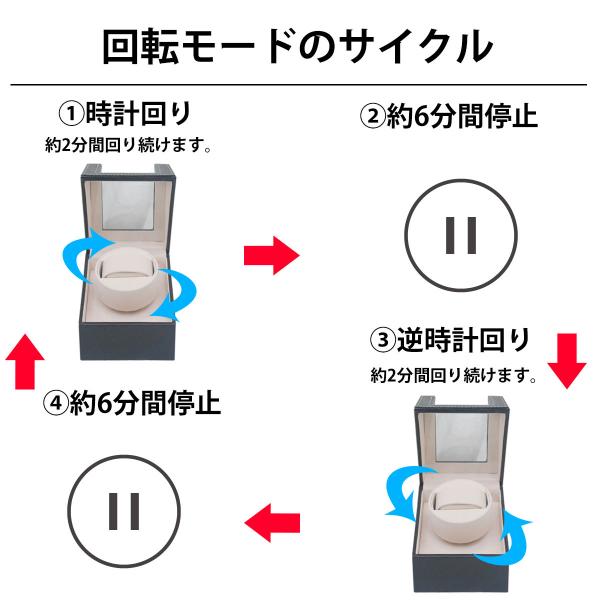 回転モードのサイクル

①時計回り
約2分間回り続けます。

②約6分間停止

③逆時計回り
約2分間回り続けます。

④約6分間停止