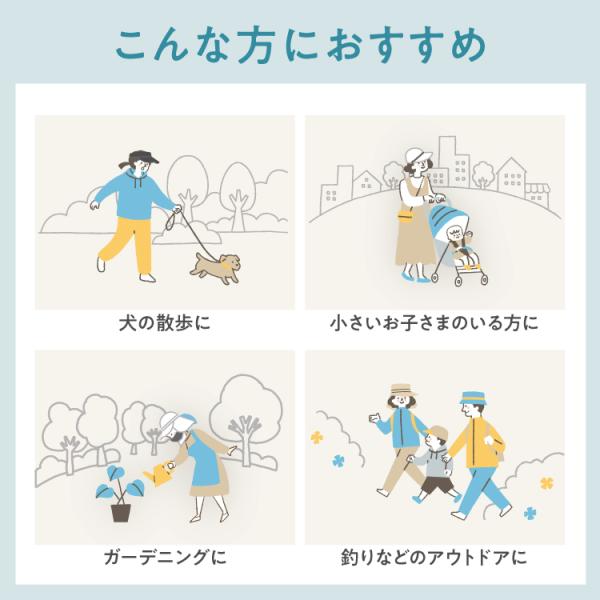 こんな方におすすめ

犬の散歩に

小さいお子さまのいる方に

ガーデニングに

釣りなどのアウトドアに