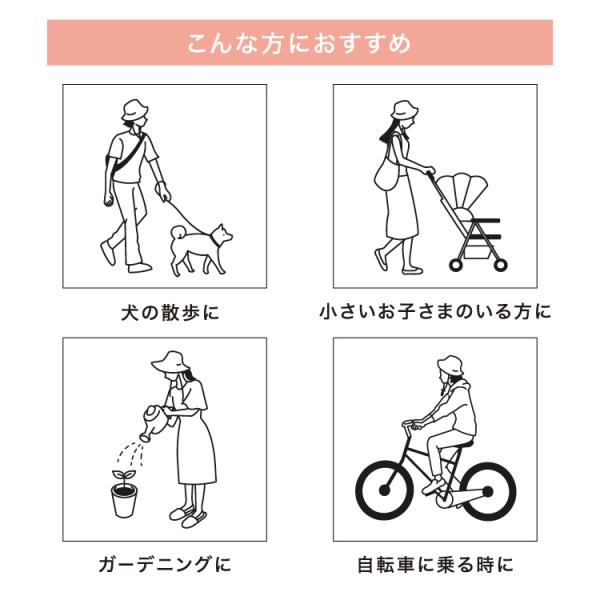 こんな方におすすめ

犬の散歩に

小さいお子さまのいる方に

ガーデニングに

自転車に乗る時に