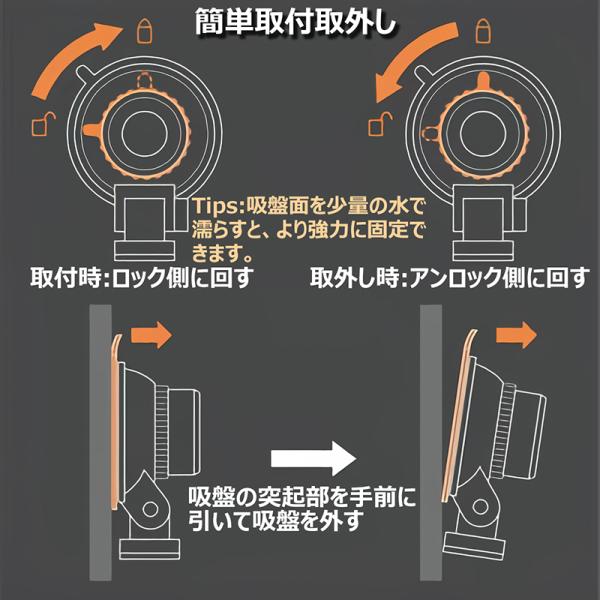 簡単取付取外し

Tips:吸盤面を少量の水で濡らすと、より強力に固定できます。

取付時:ロック側に回す

取外し時:アンロック側に回す

吸盤の突起部を手前に引いて吸盤を外す