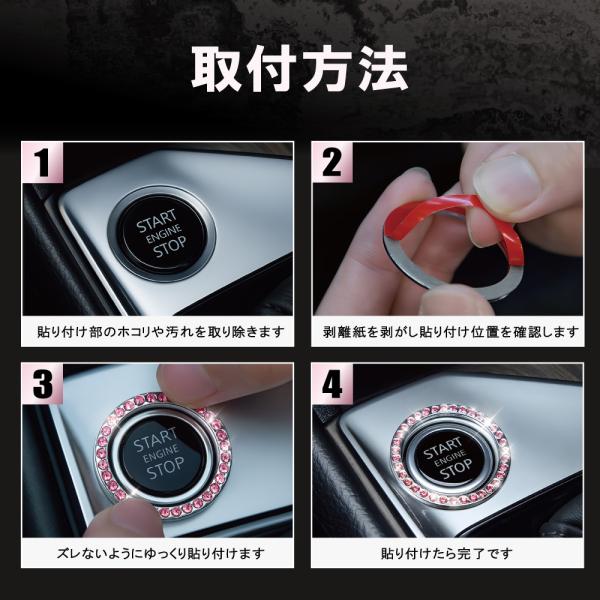 取付方法

1

START
ENGINE
STOP

貼り付け部のホコリや汚れを取り除きます

2

剥離紙を剥がし貼り付け位置を確認します

3

START
ENGINE
STOP

ズレないようにゆっくり貼り付けます

4

START
ENGINE
STOP

貼り付けたら完了です