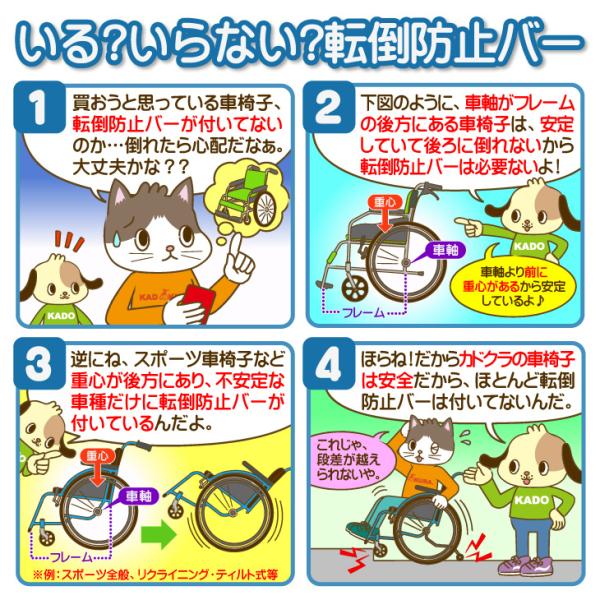 いる?いらない?転倒防止バー

1

買おうと思っている車椅子、転倒防止バーが付いてないのか…倒れたら心配だなぁ。大丈夫かな??

KADO

KADO

2

下図のように、車軸がフレームの後方にある車椅子は、安定していて後ろに倒れないから転倒防止バーは必要ないよ!

重心

車軸

フレーム

KADO

車軸より前に重心があるから安定しているよ♪

3

逆にね、スポーツ車椅子など重心が後方にあり、不安定な車種だけに転倒防止バーが付いているんだよ。

重心

車軸

フレーム

※例:スポーツ全般、リクライニング・ティルト式等

4

ほらね!だからカドクラの車椅子は安全だから、ほとんど転倒防止バーは付いてないんだ。

これじゃ、段差が越えられないや。

KADO