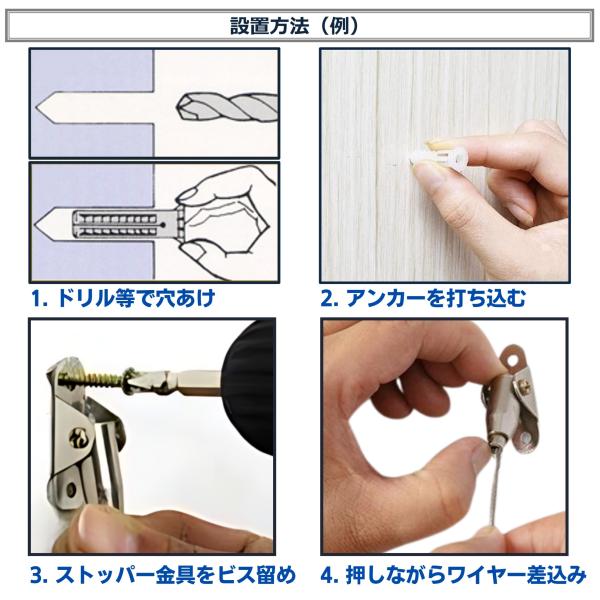 設置方法（例）

1. ドリル等で穴あけ

2. アンカーを打ち込む

3. ストッパー金具をビス留め

4. 押しながらワイヤー差込み