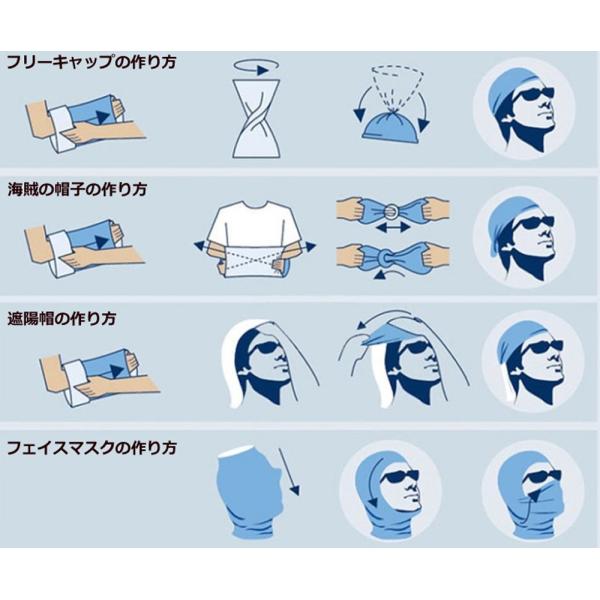 フリーキャップの作り方

海賊の帽子の作り方

遮陽帽の作り方

フェイスマスクの作り方