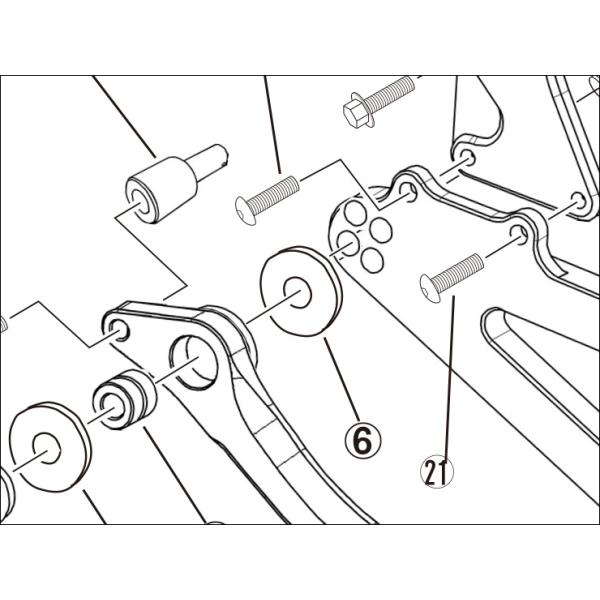 6
21