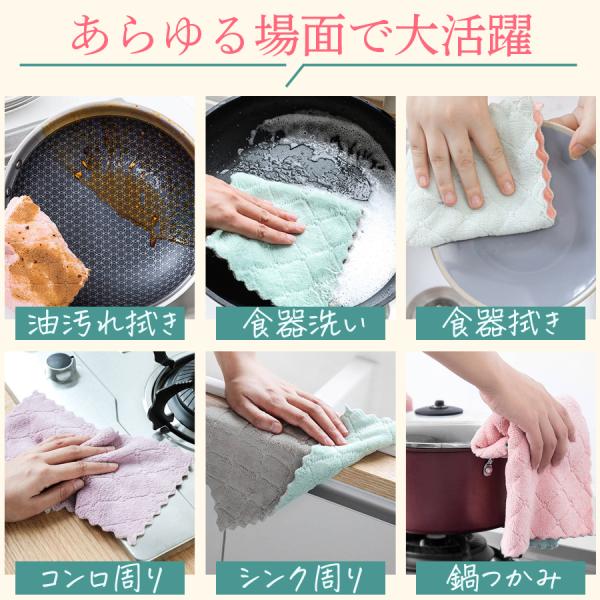 あらゆる場面で大活躍

油汚れ拭き

食器洗い

食器拭き

コンロ周り

シンク周り

鍋つかみ