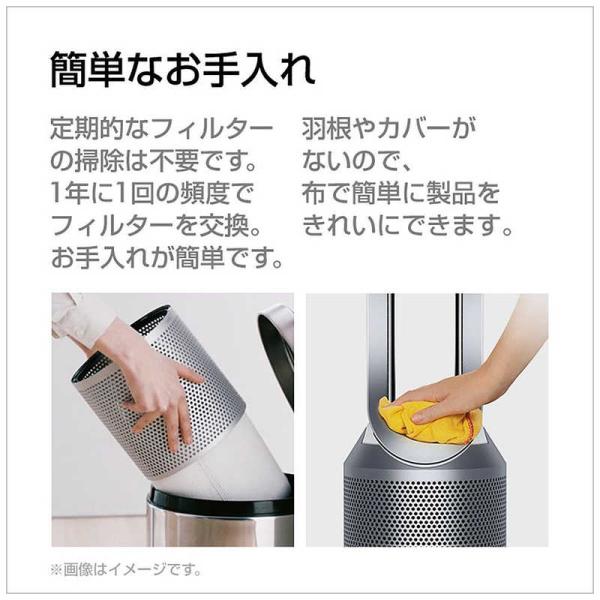 簡単なお手入れ

定期的なフィルターの掃除は不要です。1年に1回の頻度でフィルターを交換。お手入れが簡単です。

羽根やカバーがないので、布で簡単に製品をきれいにできます。

※画像はイメージです。