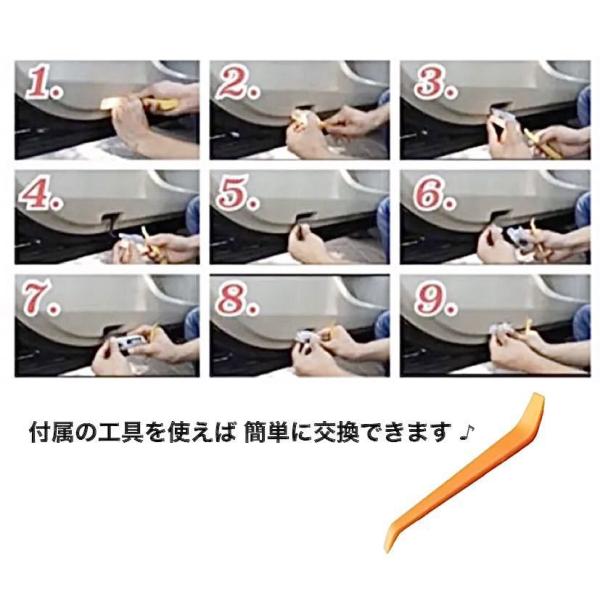 1.

2.

3.

4.

5.

6.

7.

8.

9.

付属の工具を使えば 簡単に交換できます ♪