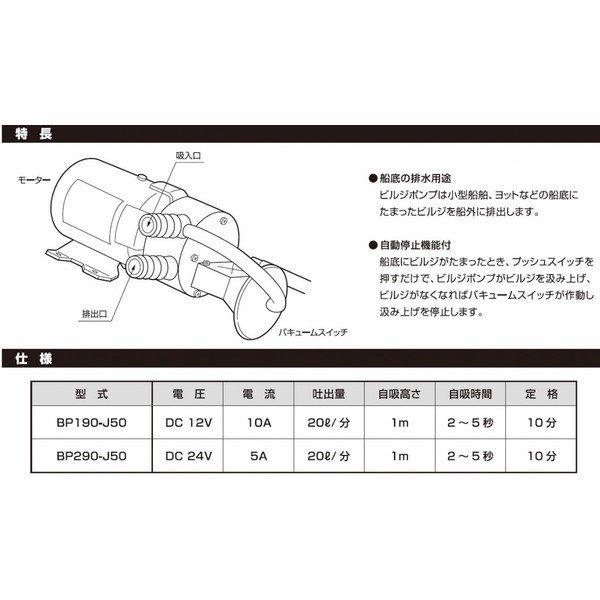 特 長

吸入口

モーター

排出口

バキュームスイッチ

●船底の排水用途
ビルジポンプは小型船舶、ヨットなどの船底にたまったビルジを船外に排出します。

●自動停止機能付
船底にビルジがたまったとき、プッシュスイッチを押すだけで、ビルジポンプがビルジを汲み上げ、ビルジがなくなればバキュームスイッチが作動し汲み上げを停止します。

仕 様

| 型 式 | 電 圧 | 電 流 | 吐出量 | 自吸高さ | 自吸時間 | 定 格 |
|---|---|---|---|---|---|---|
| BP190-J50 | DC 12V | 10A | 20ℓ/分 | 1m | 2～5秒 | 10分 |
| BP290-J50 | DC 24V | 5A | 20ℓ/分 | 1m | 2～5秒 | 10分 |