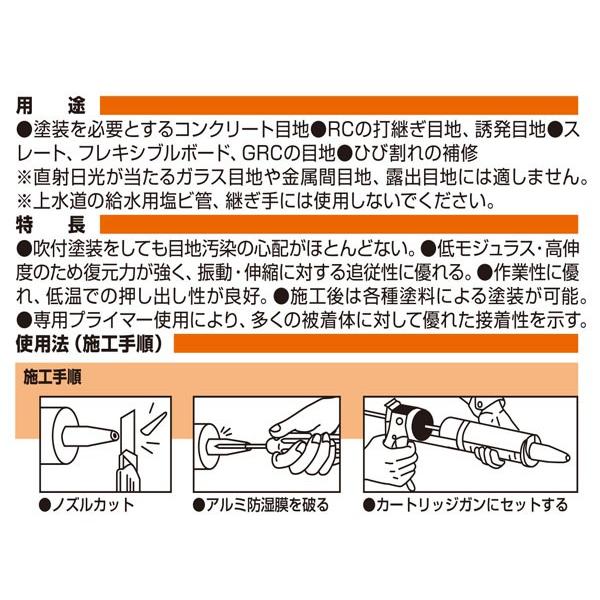 用　途

●塗装を必要とするコンクリート目地●RCの打継ぎ目地、誘発目地●スレート、フレキシブルボード、GRCの目地●ひび割れの補修
※直射日光が当たるガラス目地や金属間目地、露出目地には適しません。
※上水道の給水用塩ビ管、継ぎ手には使用しないでください。

特　長

●吹付塗装をしても目地汚染の心配がほとんどない。●低モジュラス・高伸度のため復元力が強く、振動・伸縮に対する追従性に優れる。●作業性に優れ、低温での押し出し性が良好。●施工後は各種塗料による塗装が可能。●専用プライマー使用により、多くの被着体に対して優れた接着性を示す。

使用法（施工手順）

施工手順

●ノズルカット

●アルミ防湿膜を破る

●カートリッジガンにセットする