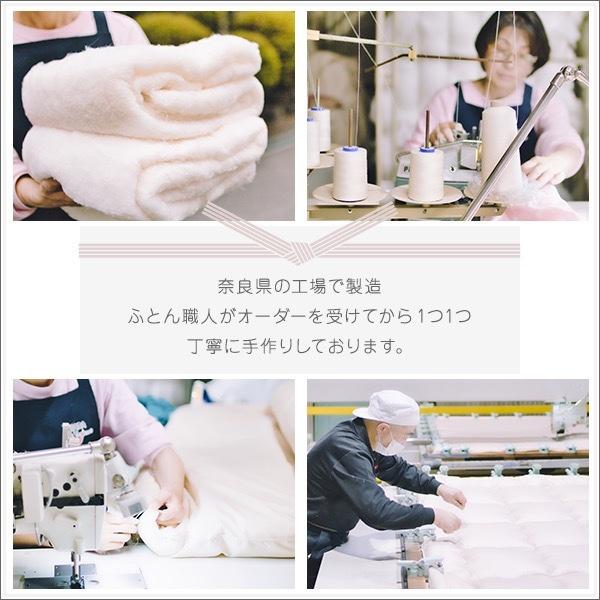 奈良県の工場で製造
ふとん職人がオーダーを受けてから1つ1つ
丁寧に手作りしております。