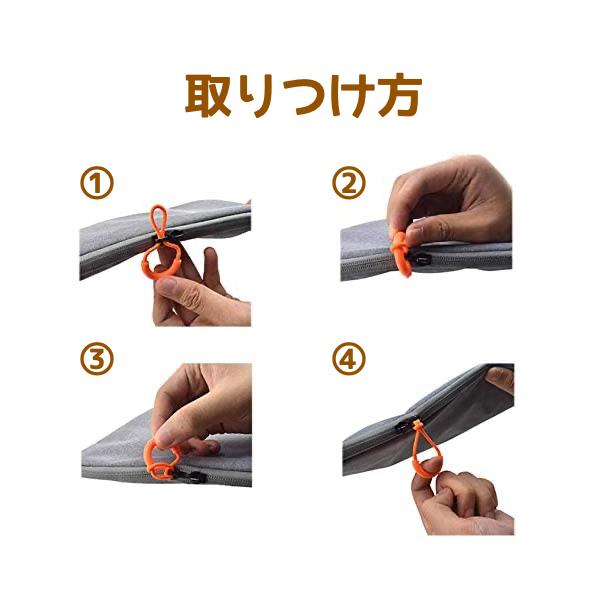 取りつけ方

①

②

③

④