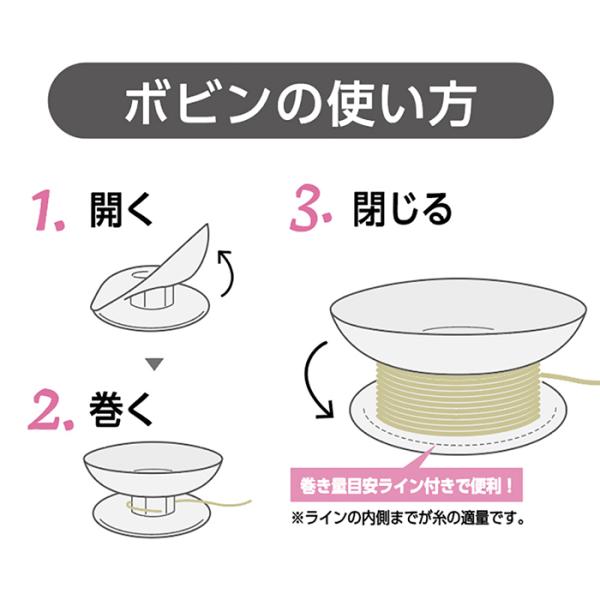 ボビンの使い方

1. 開く

2. 巻く

3. 閉じる

巻き量目安ライン付きで便利！

※ラインの内側までが糸の適量です。