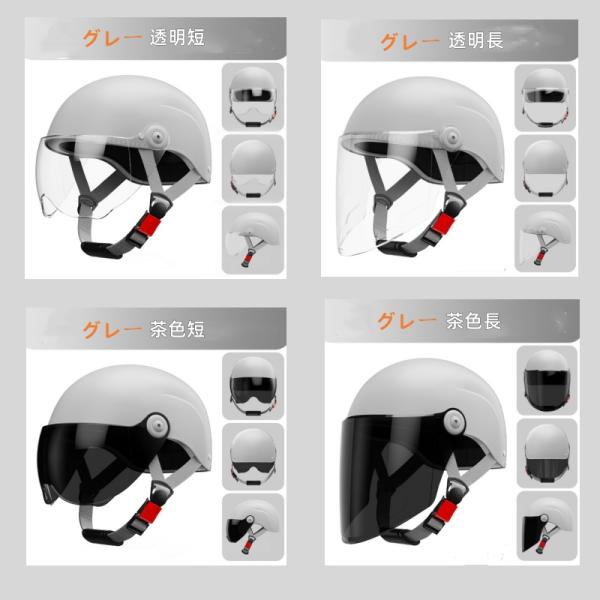 グレー 透明短

グレー 透明長

グレー 茶色短

グレー 茶色長