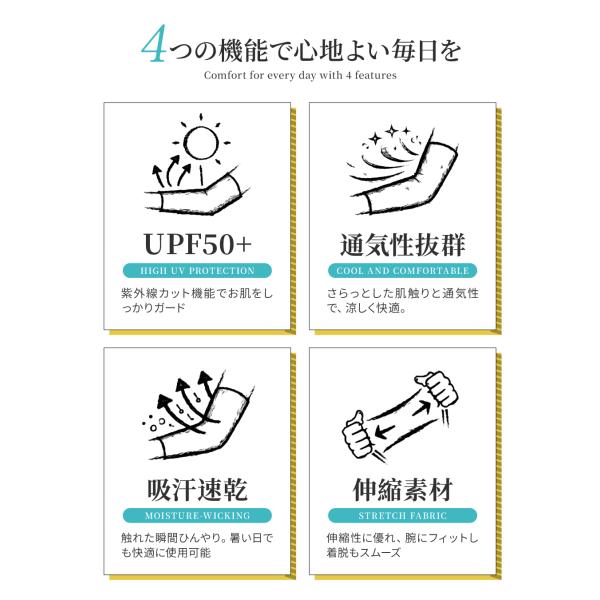 4つの機能で心地よい毎日を
Comfort for every day with 4 features

UPF50+
HIGH UV PROTECTION
紫外線カット機能でお肌をしっかりガード

通気性抜群
COOL AND COMFORTABLE
さらっとした肌触りと通気性で、涼しく快適。

吸汗速乾
MOISTURE-WICKING
触れた瞬間ひんやり。暑い日でも快適に使用可能

伸縮素材
STRETCH FABRIC
伸縮性に優れ、腕にフィットし着脱もスムーズ